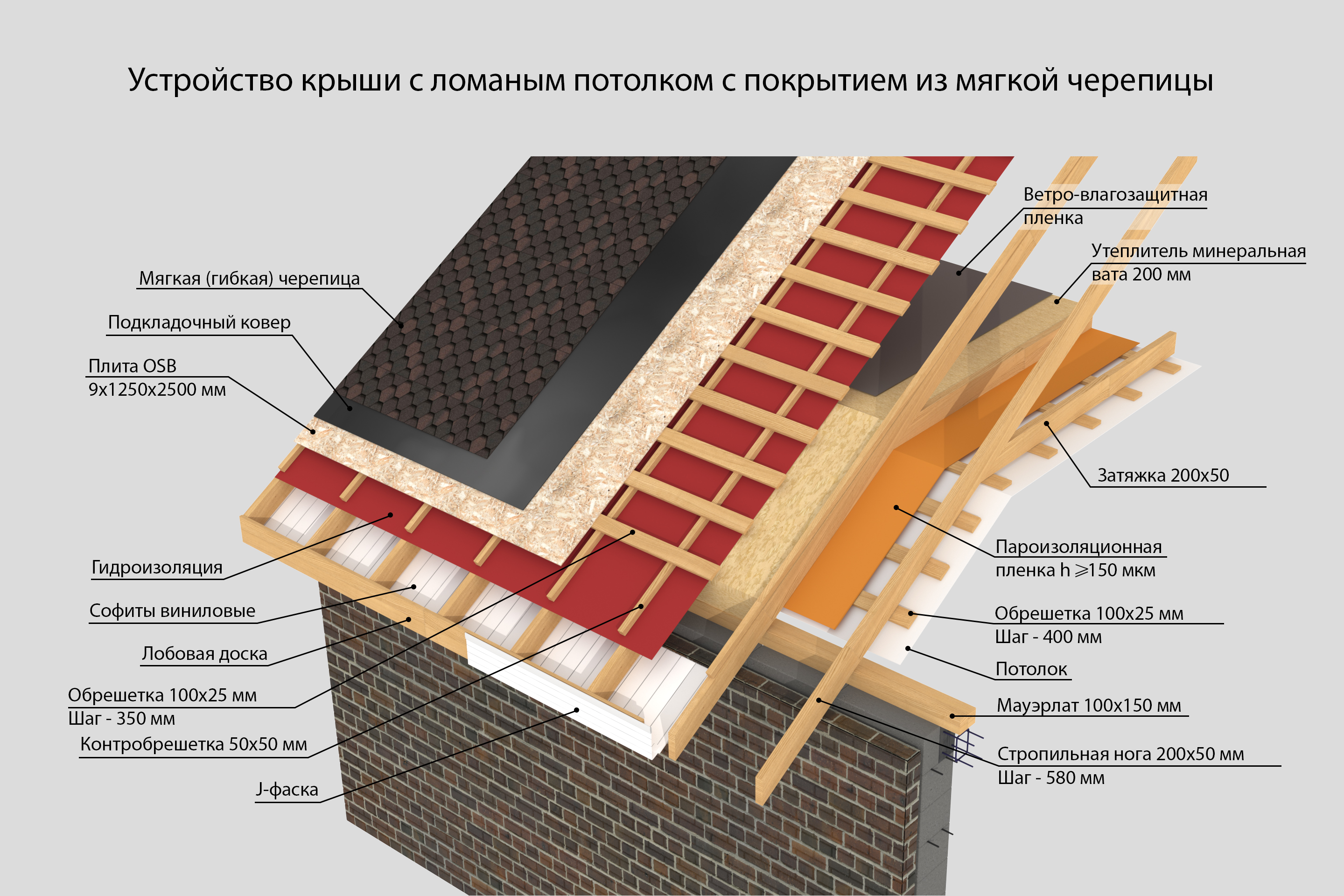 Устройство крыши с ломаным потолком с покрытием из мягкой черепицы

Мягкая (гибкая) черепица

Подкладочный ковер

Плита OSB
9x1250x2500 мм

Гидроизоляция

Софиты виниловые

Лобовая доска

Обрешетка 100x25 мм
Шаг - 350 мм

Контробрешетка 50x50 мм

J-фаска

Ветро-влагозащитная пленка

Утеплитель минеральная вата 200 мм

Затяжка 200x50

Пароизоляционная пленка h $\geqslant$150 мкм

Обрешетка 100x25 мм
Шаг - 400 мм

Потолок

Мауэрлат 100x150 мм

Стропильная нога 200x50 мм
Шаг - 580 мм